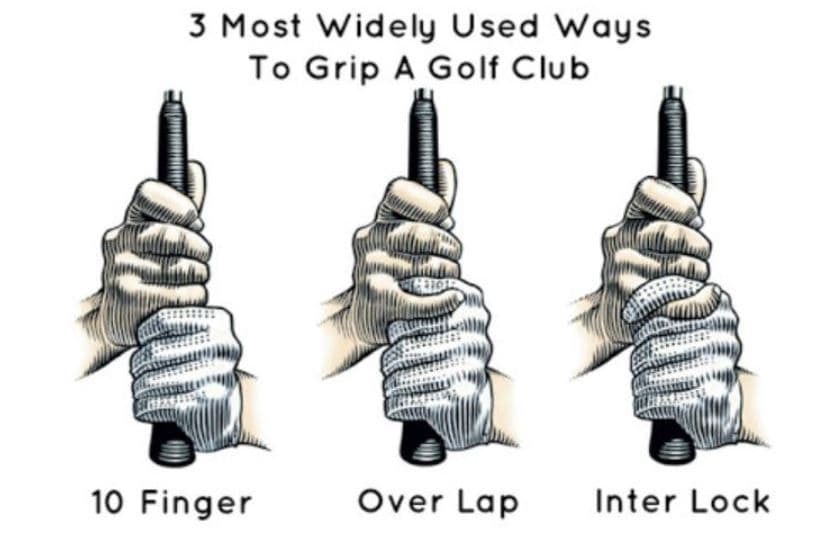 3 Most Widely Used Ways
To Grip A Golf Club

10 Finger

Over Lap

Inter Lock